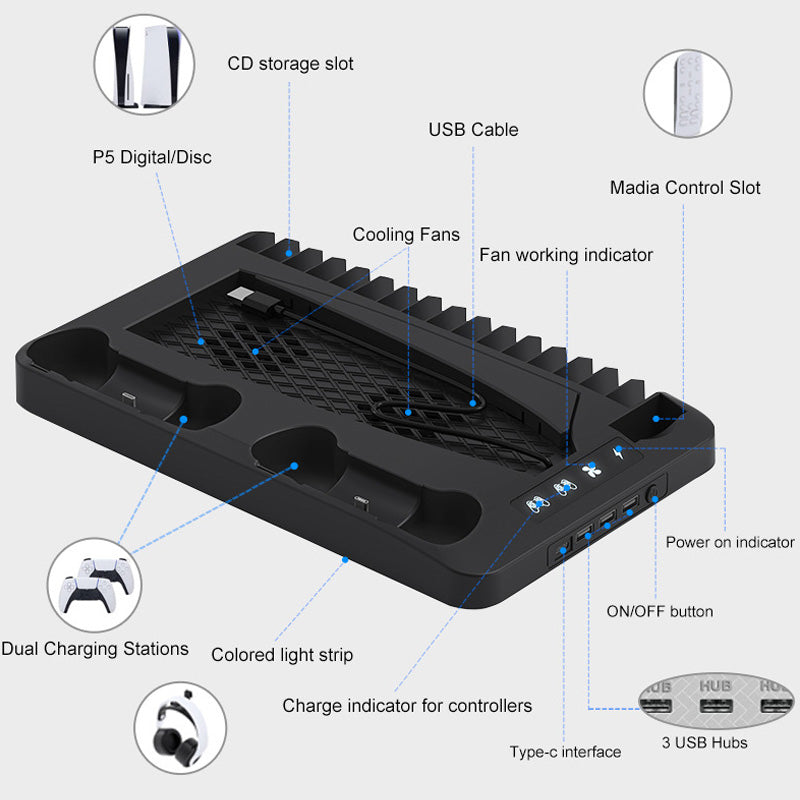 CD storage slot

USB Cable

P5 Digital/Disc

Madia Control Slot

Cooling Fans

Fan working indicator

Power on indicator

ON/OFF button

Dual Charging Stations

Colored light strip

Charge indicator for controllers

HUB HUB HUB

3 USB Hubs

Type-c interface